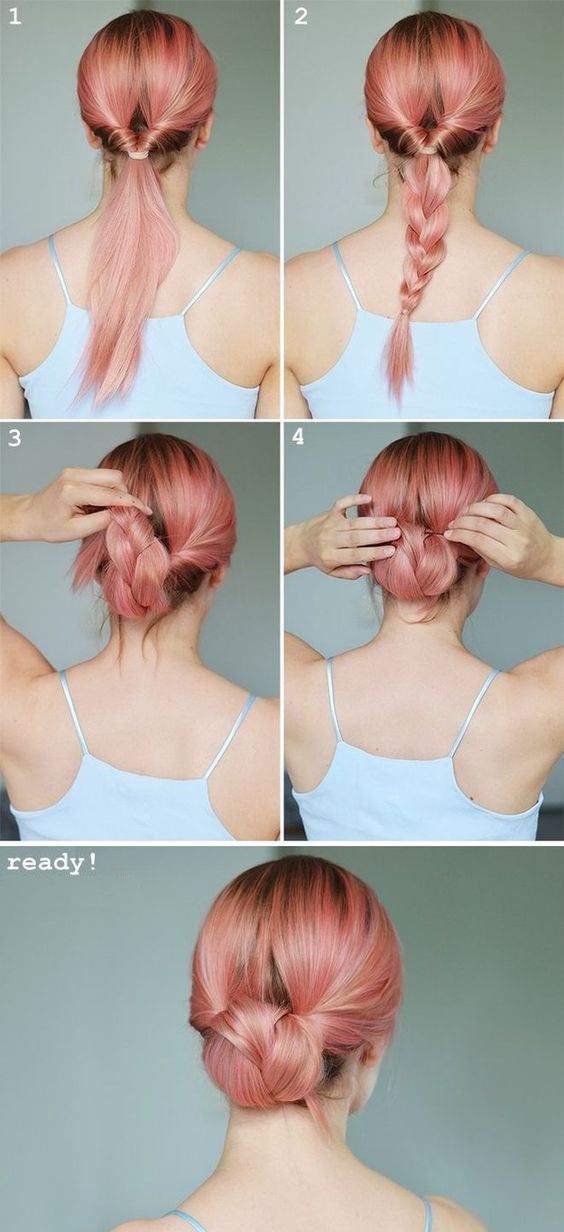 1

2

3

4

ready!